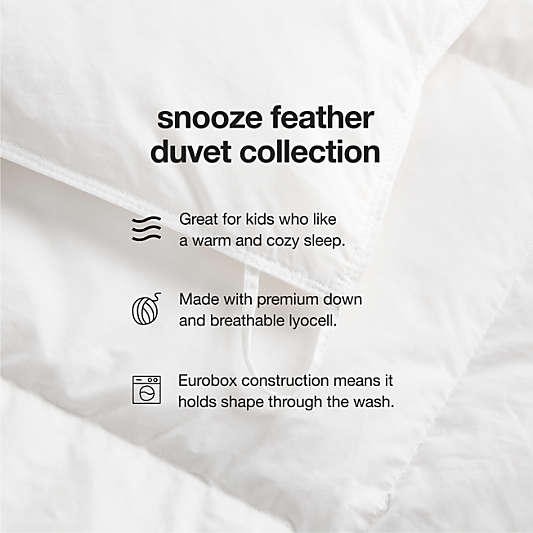 snooze feather duvet collection

Great for kids who like a warm and cozy sleep.

Made with premium down and breathable lyocell.

Eurobox construction means it holds shape through the wash.