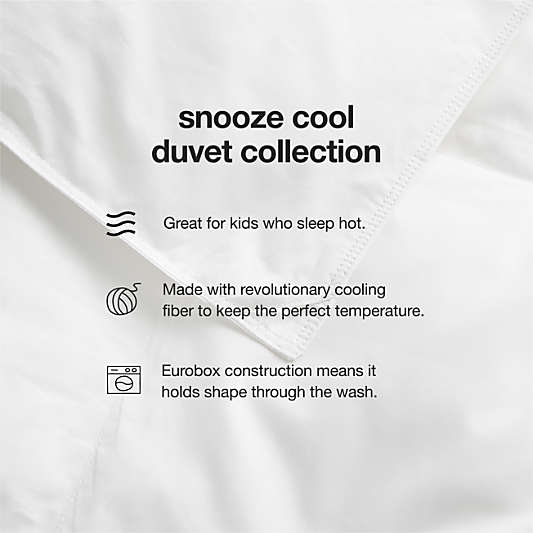 snooze cool
duvet collection

Great for kids who sleep hot.

Made with revolutionary cooling fiber to keep the perfect temperature.

Eurobox construction means it holds shape through the wash.