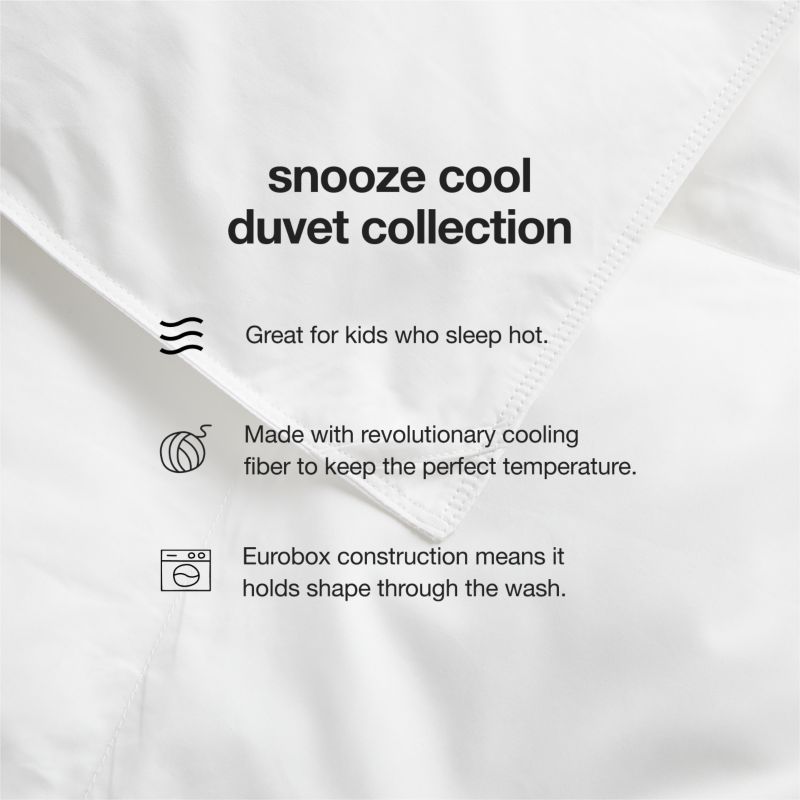 snooze cool
duvet collection

Great for kids who sleep hot.

Made with revolutionary cooling fiber to keep the perfect temperature.

Eurobox construction means it holds shape through the wash.