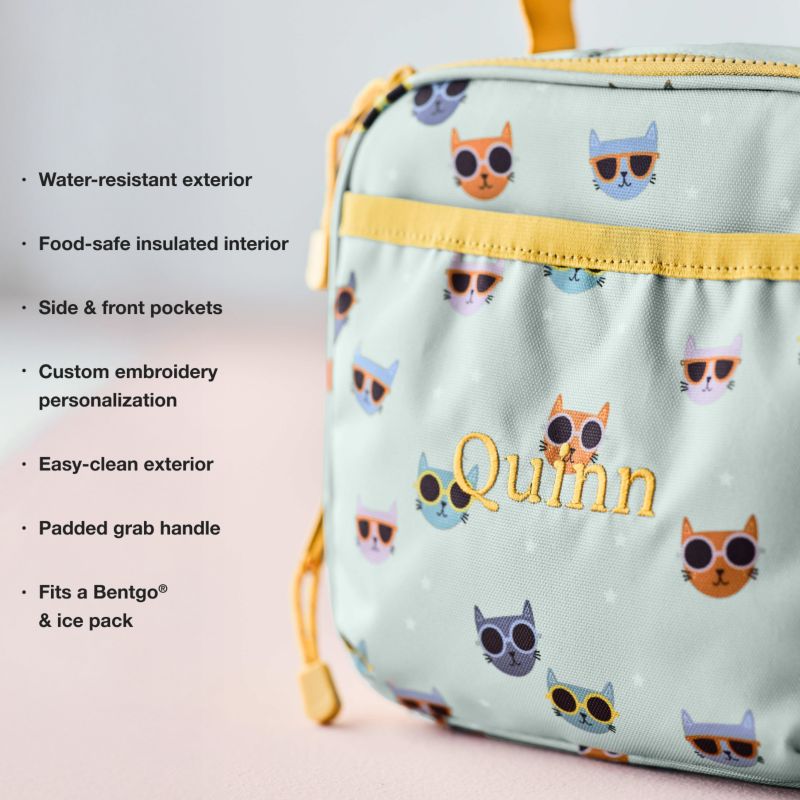 · Water-resistant exterior

· Food-safe insulated interior

· Side & front pockets

· Custom embroidery personalization

· Easy-clean exterior

· Padded grab handle

· Fits a Bentgo®
& ice pack

Quinn