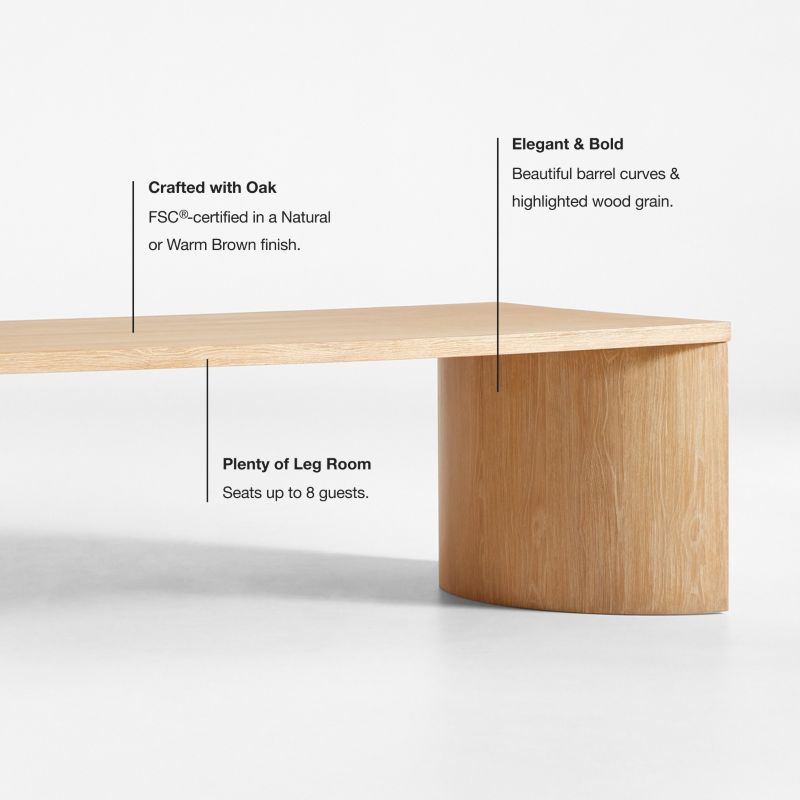 Crafted with Oak
FSC®-certified in a Natural or Warm Brown finish.

Elegant & Bold
Beautiful barrel curves & highlighted wood grain.

Plenty of Leg Room
Seats up to 8 guests.