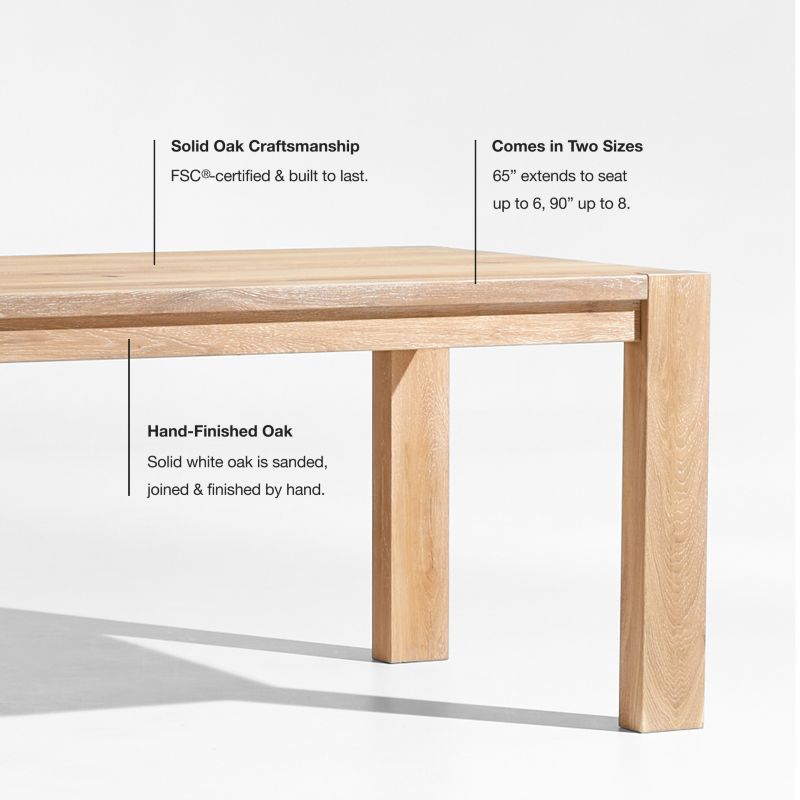 Solid Oak Craftsmanship

FSC®-certified & built to last.

Comes in Two Sizes

65” extends to seat up to 6, 90” up to 8.

Hand-Finished Oak

Solid white oak is sanded, joined & finished by hand.