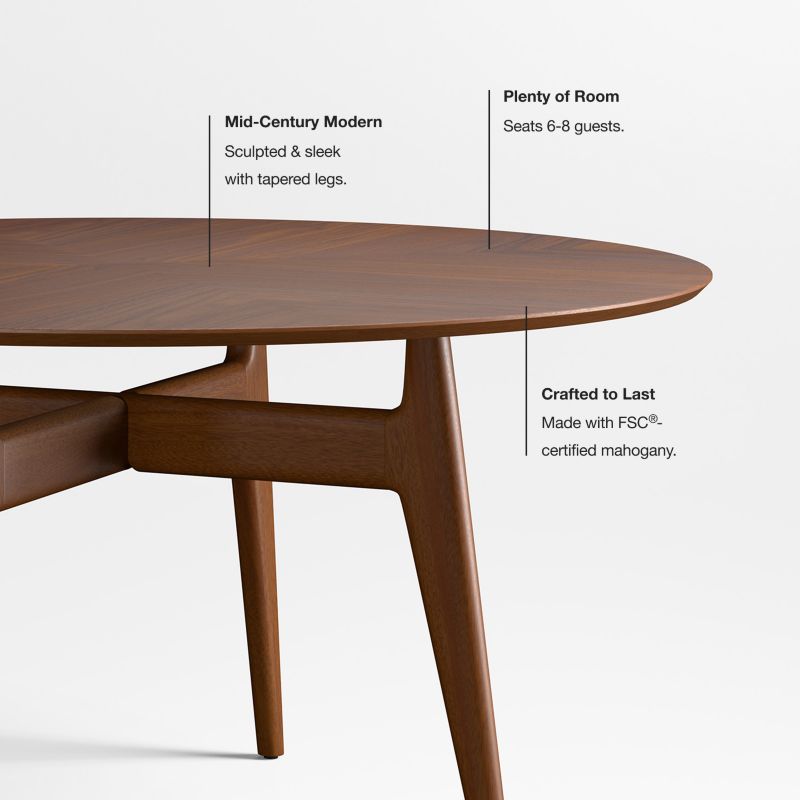 Mid-Century Modern
Sculpted & sleek with tapered legs.

Plenty of Room
Seats 6-8 guests.

Crafted to Last
Made with FSC®-certified mahogany.