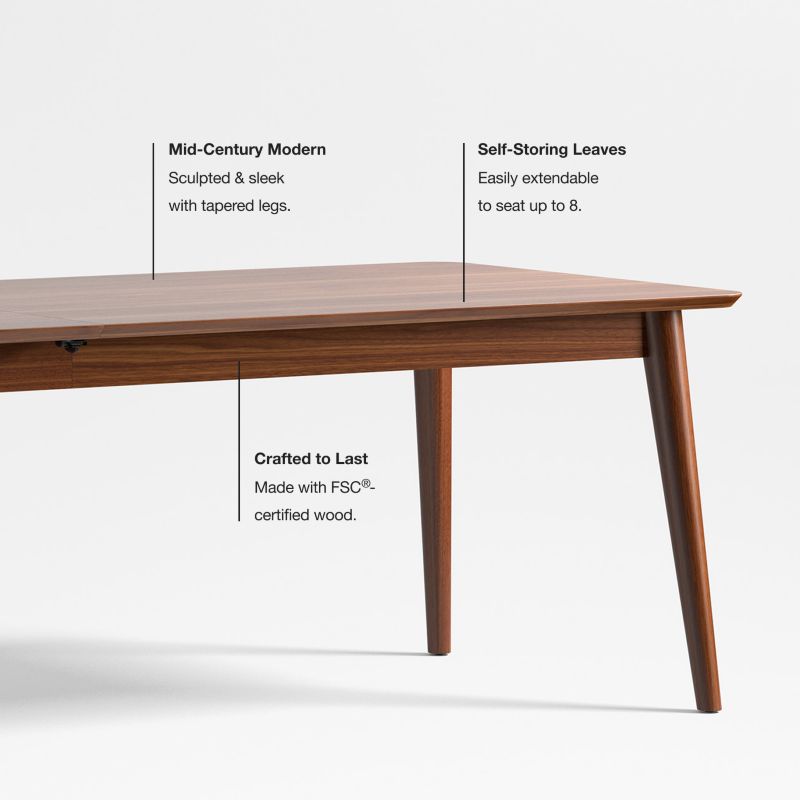 Mid-Century Modern
Sculpted & sleek with tapered legs.

Self-Storing Leaves
Easily extendable to seat up to 8.

Crafted to Last
Made with FSC®-certified wood.