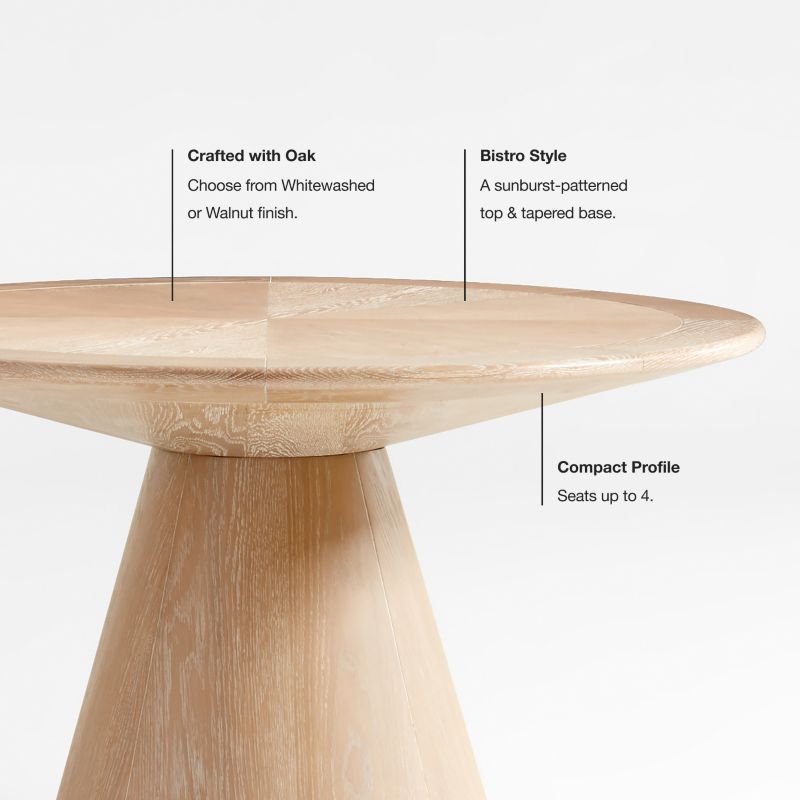 Crafted with Oak
Choose from Whitewashed or Walnut finish.

Bistro Style
A sunburst-patterned top & tapered base.

Compact Profile
Seats up to 4.