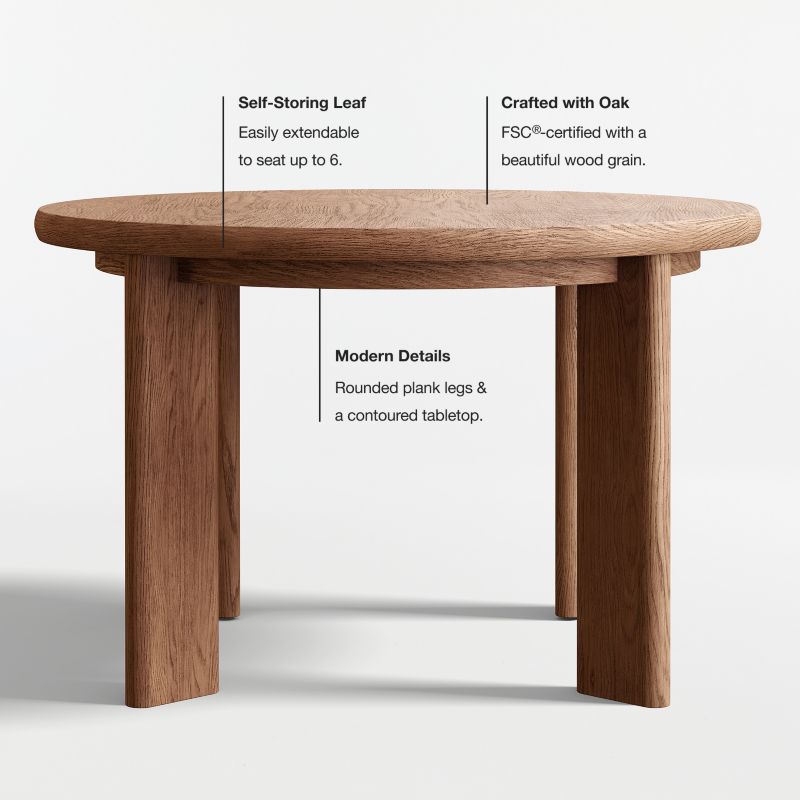 Self-Storing Leaf
Easily extendable to seat up to 6.

Crafted with Oak
FSC®-certified with a beautiful wood grain.

Modern Details
Rounded plank legs & a contoured tabletop.