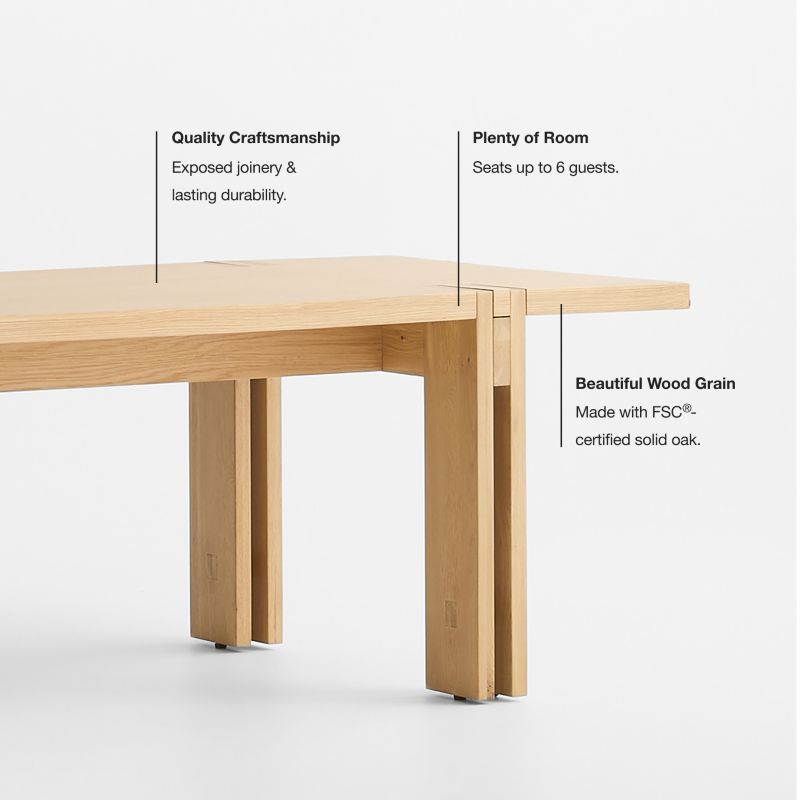 Quality Craftsmanship
Exposed joinery & lasting durability.

Plenty of Room
Seats up to 6 guests.

Beautiful Wood Grain
Made with FSC®-certified solid oak.