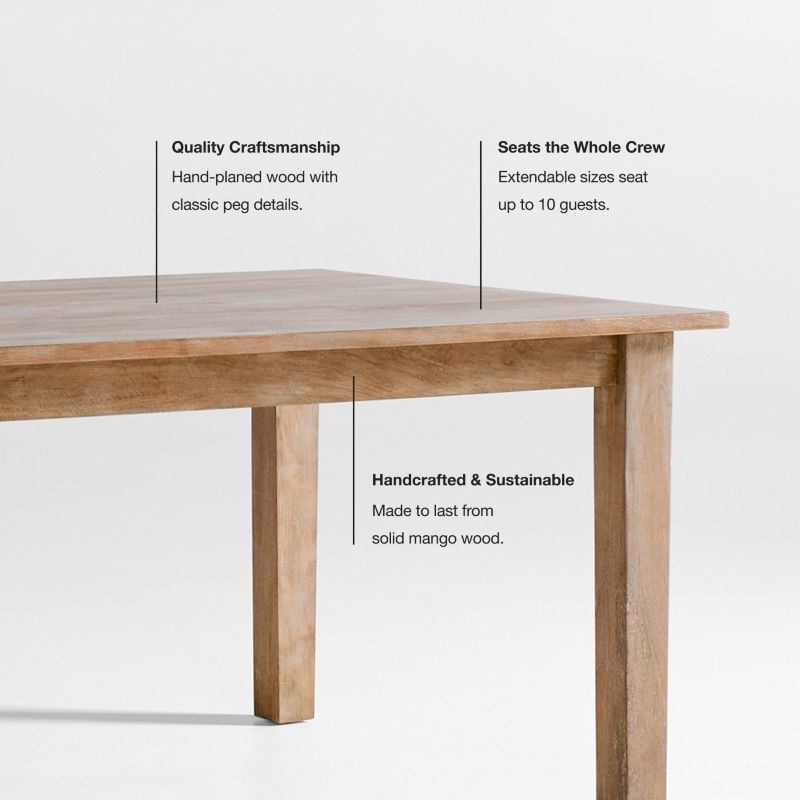 Quality Craftsmanship
Hand-planed wood with classic peg details.

Seats the Whole Crew
Extendable sizes seat up to 10 guests.

Handcrafted & Sustainable
Made to last from solid mango wood.