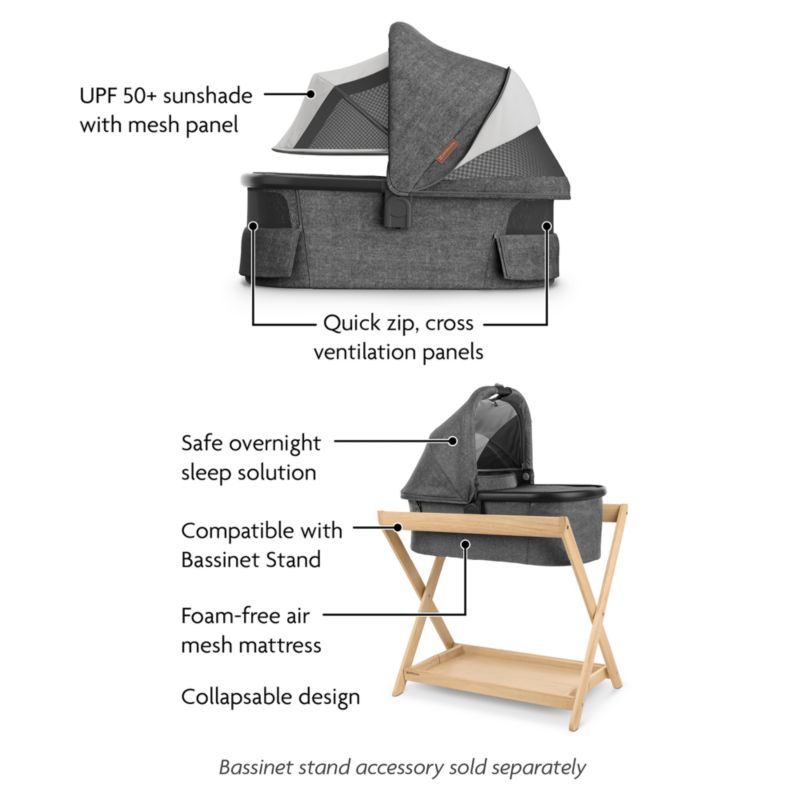 UPF 50+ sunshade with mesh panel

Quick zip, cross ventilation panels

Safe overnight sleep solution

Compatible with Bassinet Stand

Foam-free air mesh mattress

Collapsable design

Bassinet stand accessory sold separately