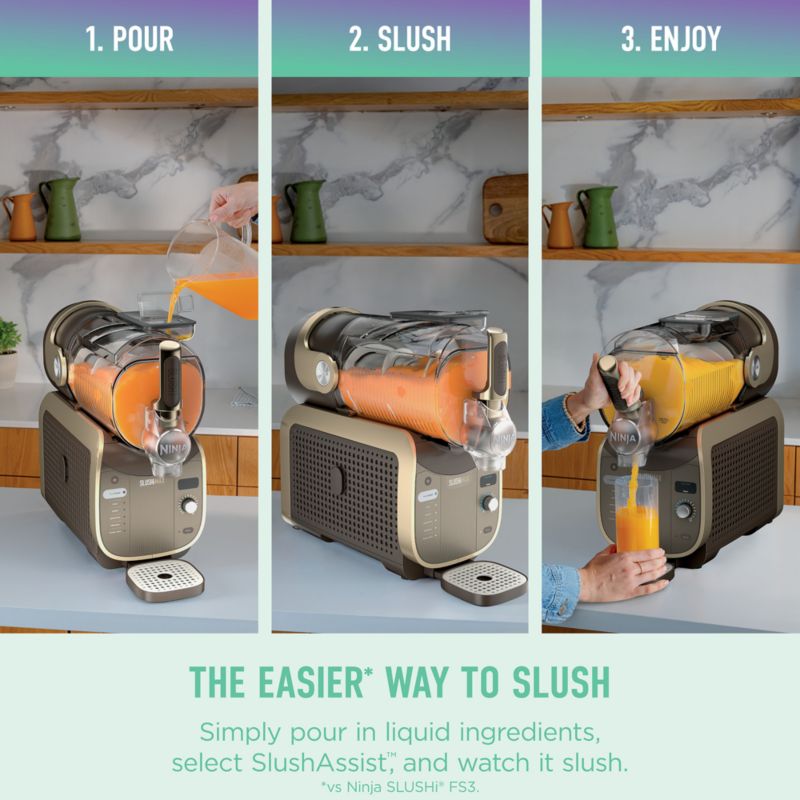 1. POUR

2. SLUSH

3. ENJOY

NINJA

NINJA

NINJA

THE EASIER* WAY TO SLUSH

Simply pour in liquid ingredients, select SlushAssist™, and watch it slush.

*vs Ninja SLUSHi® FS3.