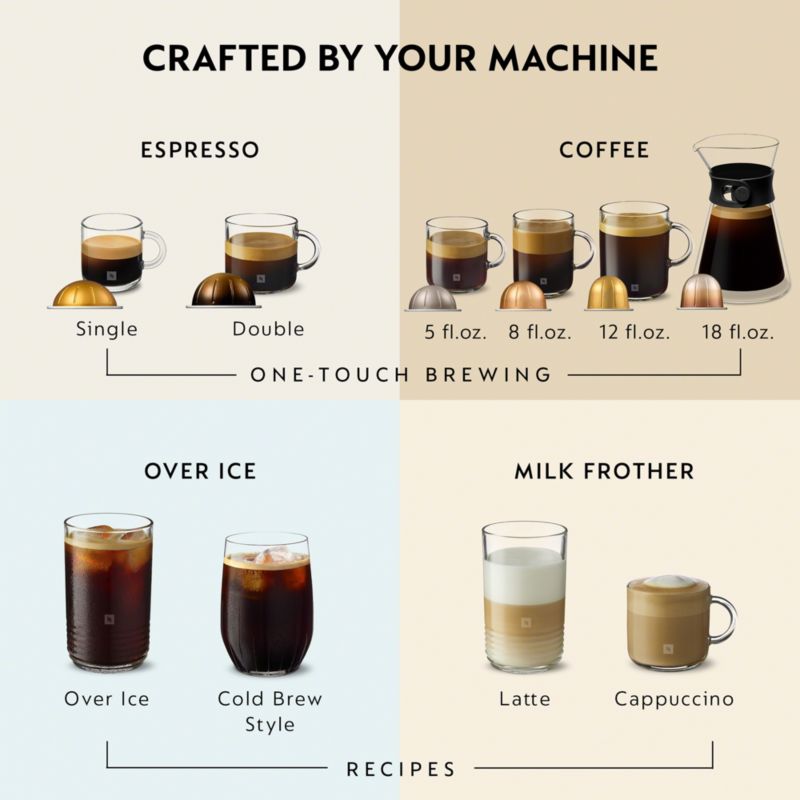 CRAFTED BY YOUR MACHINE

ESPRESSO

Single

Double

COFFEE

5 fl.oz.

8 fl.oz.

12 fl.oz.

18 fl.oz.

ONE-TOUCH BREWING

OVER ICE

Over Ice

Cold Brew Style

MILK FROTHER

Latte

Cappuccino

RECIPES