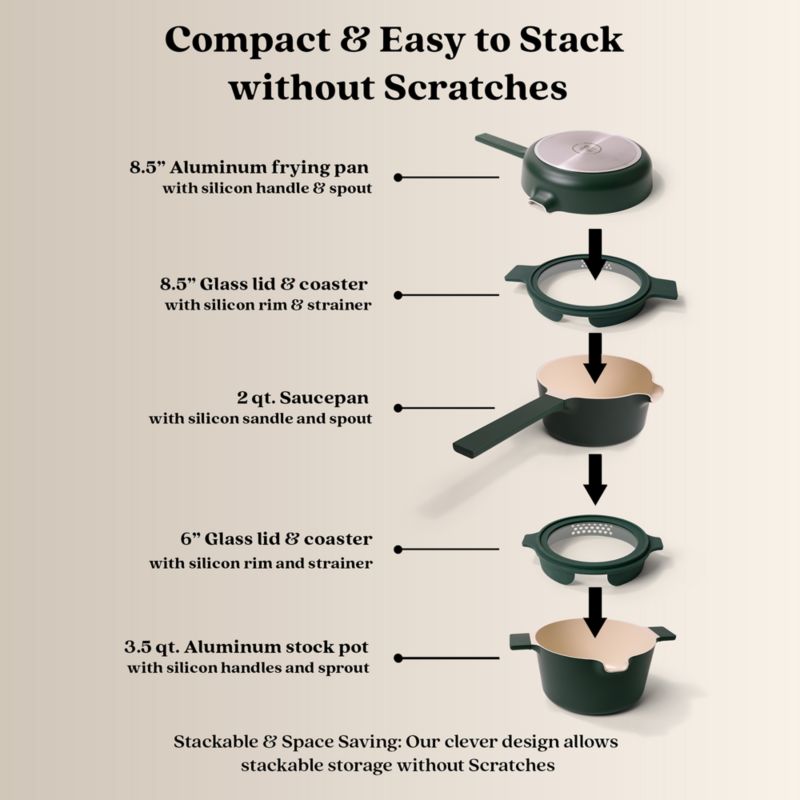 Compact & Easy to Stack without Scratches

8.5" Aluminum frying pan
with silicon handle & spout

8.5" Glass lid & coaster
with silicon rim & strainer

2 qt. Saucepan
with silicon sandle and spout

6" Glass lid & coaster
with silicon rim and strainer

3.5 qt. Aluminum stock pot
with silicon handles and sprout

Stackable & Space Saving: Our clever design allows stackable storage without Scratches