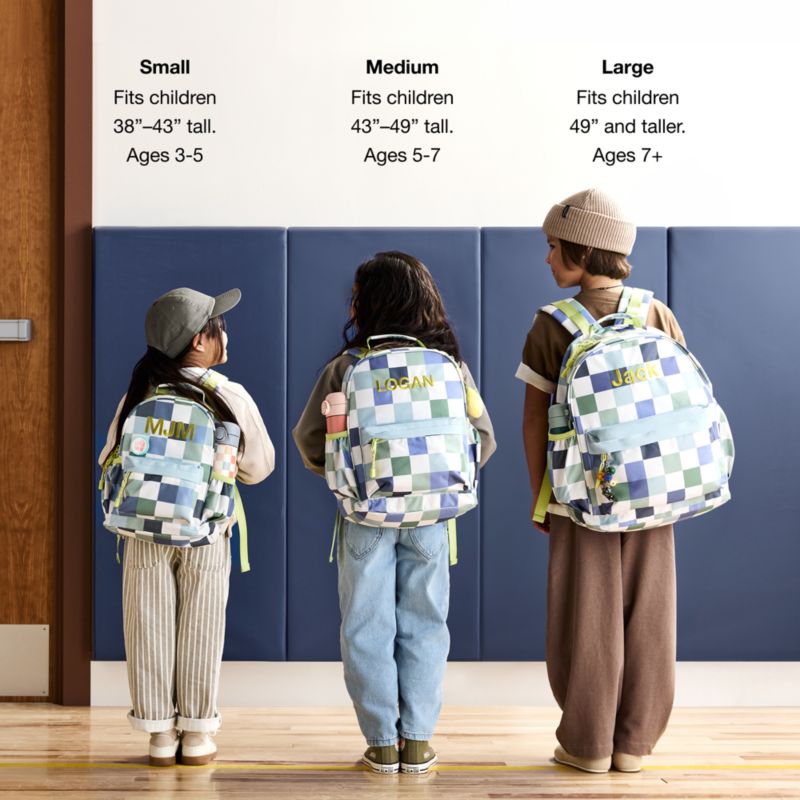 Small
Fits children
38”–43” tall.
Ages 3-5

Medium
Fits children
43”–49” tall.
Ages 5-7

Large
Fits children
49” and taller.
Ages 7+

MJM

LOGAN

Jack