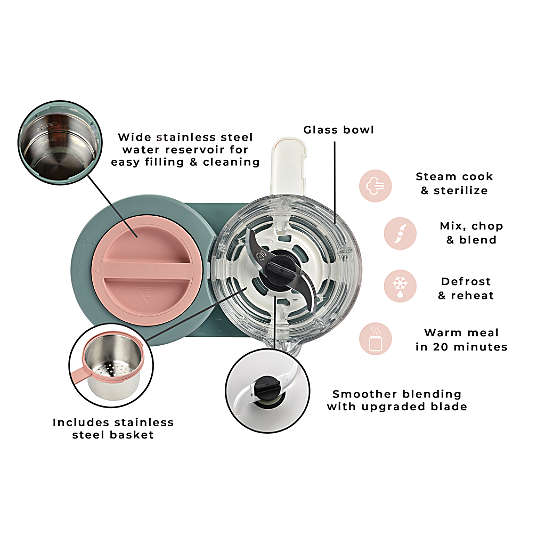 Wide stainless steel water reservoir for easy filling & cleaning

Glass bowl

Steam cook & sterilize

Mix, chop & blend

Defrost & reheat

Warm meal in 20 minutes

Smoother blending with upgraded blade

Includes stainless steel basket